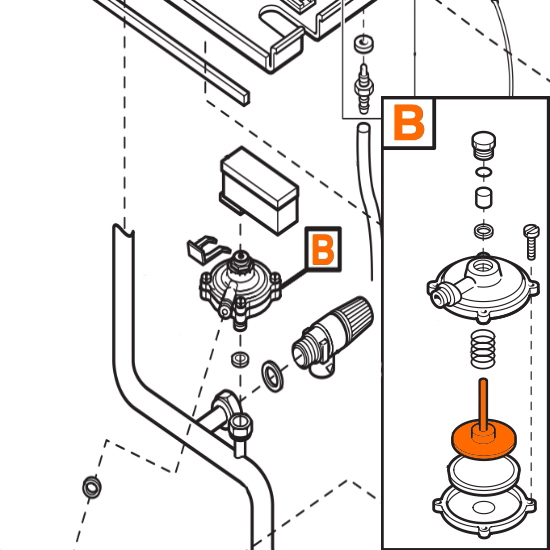 B

B